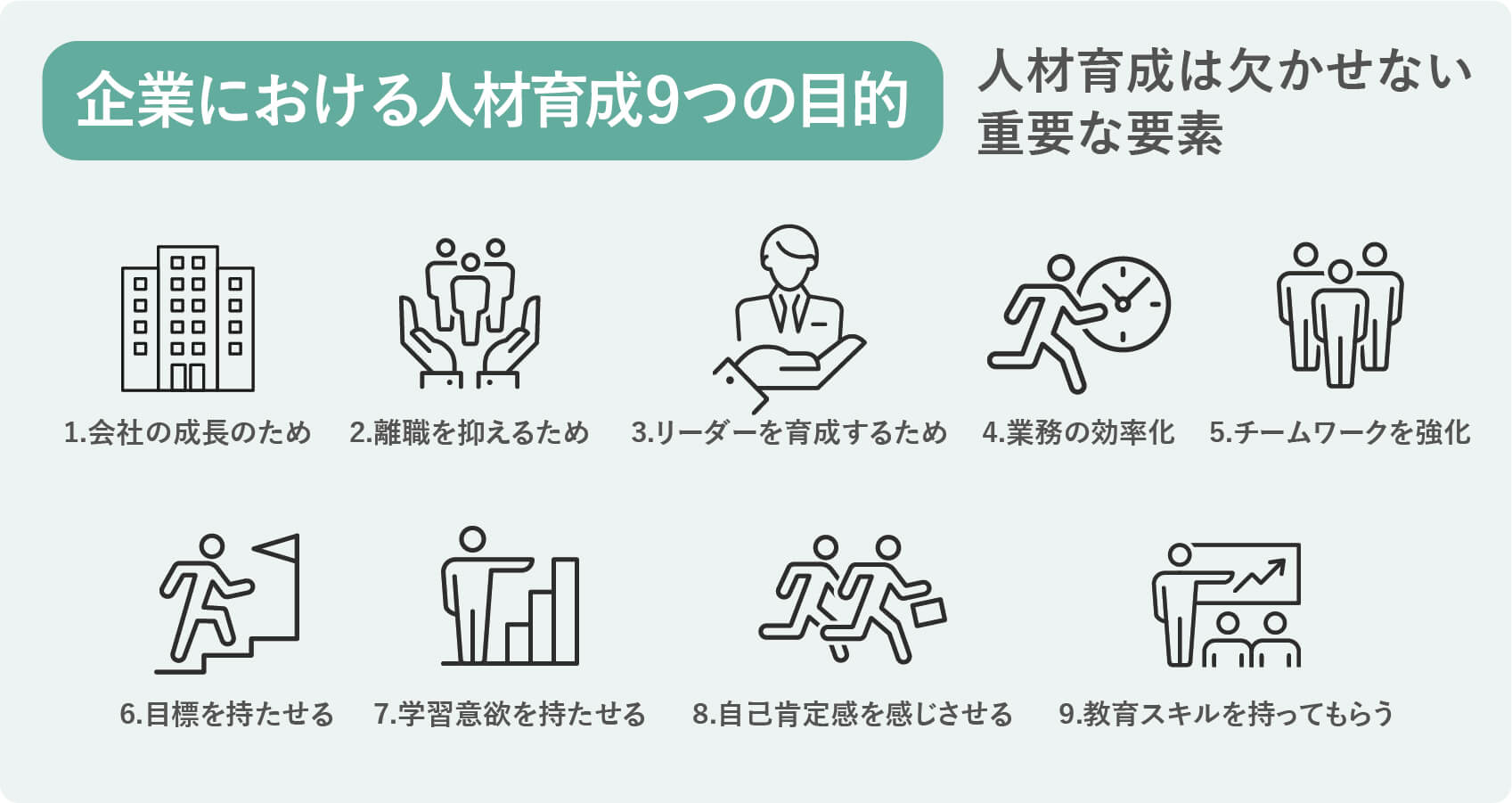 企業における人材育成9つの目的

人材育成は欠かせない重要な要素

1.会社の成長のため

2.離職を抑えるため

3.リーダーを育成するため

4.業務の効率化

5.チームワークを強化

6.目標を持たせる

7.学習意欲を持たせる

8.自己肯定感を感じさせる

9.教育スキルを持ってもらう